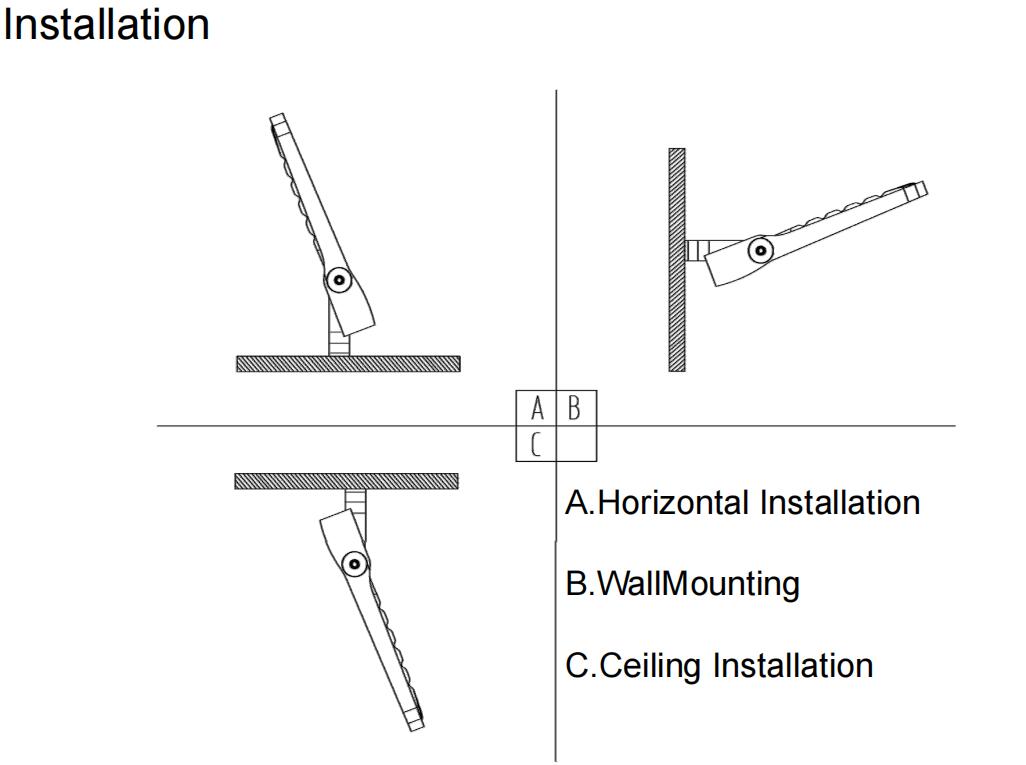 Installation

A B
C

A.Horizontal Installation

B.WallMounting

C.Ceiling Installation